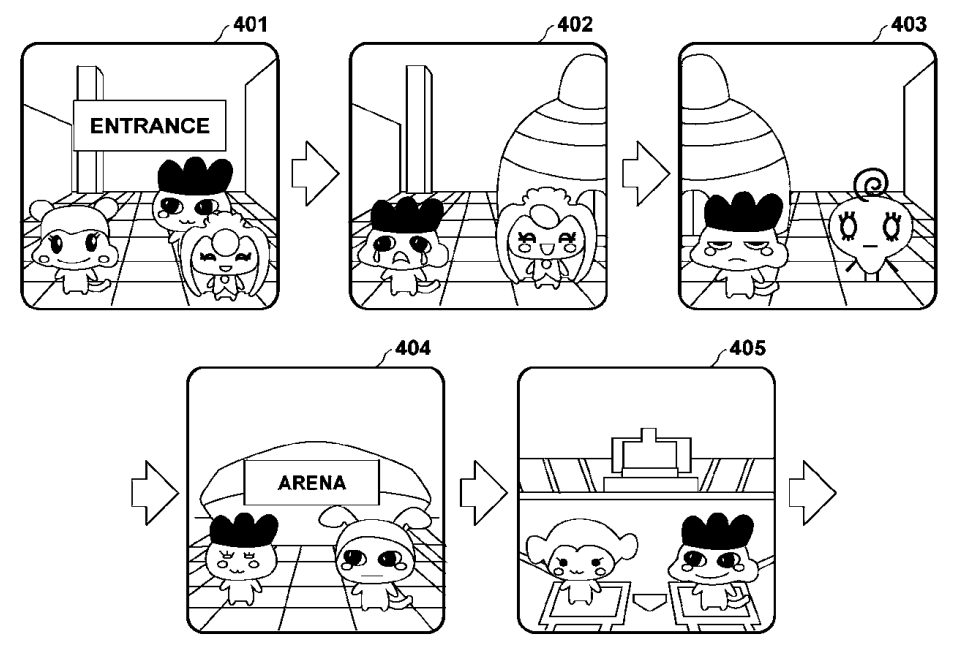 401
ENTRANCE
402
403
404
ARENA
405